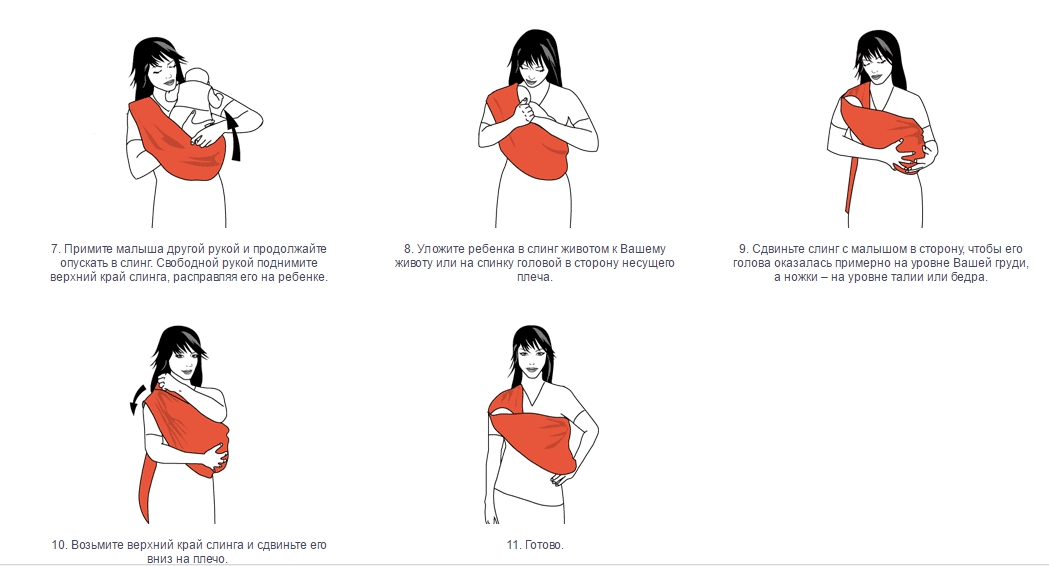 7. Примите малыша другой рукой и продолжайте опускать в слинг. Свободной рукой поднимите верхний край слинга, расправляя его на ребенке.

8. Уложите ребенка в слинг животом к Вашему животу или на спинку головой в сторону несущего плеча.

9. Сдвиньте слинг с малышом в сторону, чтобы его голова оказалась примерно на уровне Вашей груди, а ножки – на уровне талии или бедра.

10. Возьмите верхний край слинга и сдвиньте его вниз на плечо.

11. Готово.